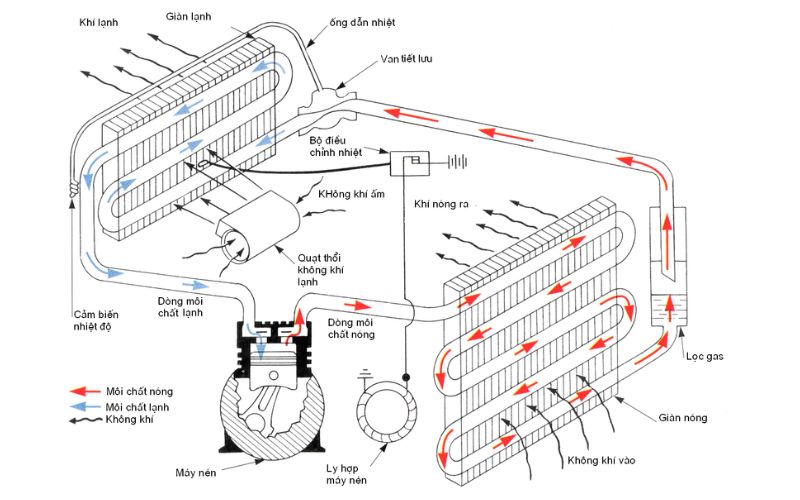 Khí lạnh
Giàn lạnh
ống dẫn nhiệt
Van tiết lưu
Bộ điều chỉnh nhiệt
KHông khí ấm
Khí nóng ra
Quạt thổi không khí lạnh
Cảm biến nhiệt độ
Dòng môi chất lạnh
Dòng môi chất nóng
Lọc gas
Môi chất nóng
Môi chất lạnh
Không khí
Giàn nóng
Không khí vào
Máy nén
Ly hợp máy nén